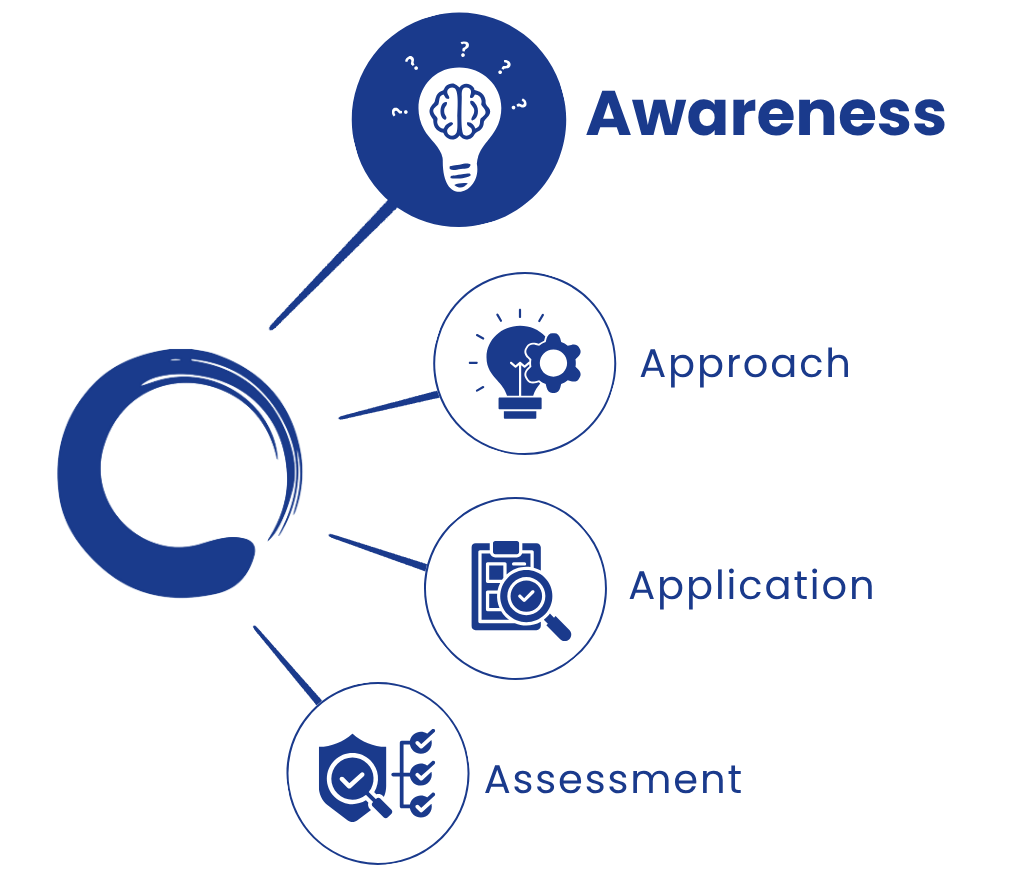 ? ? ? ? ?

Awareness

Approach

Application

Assessment