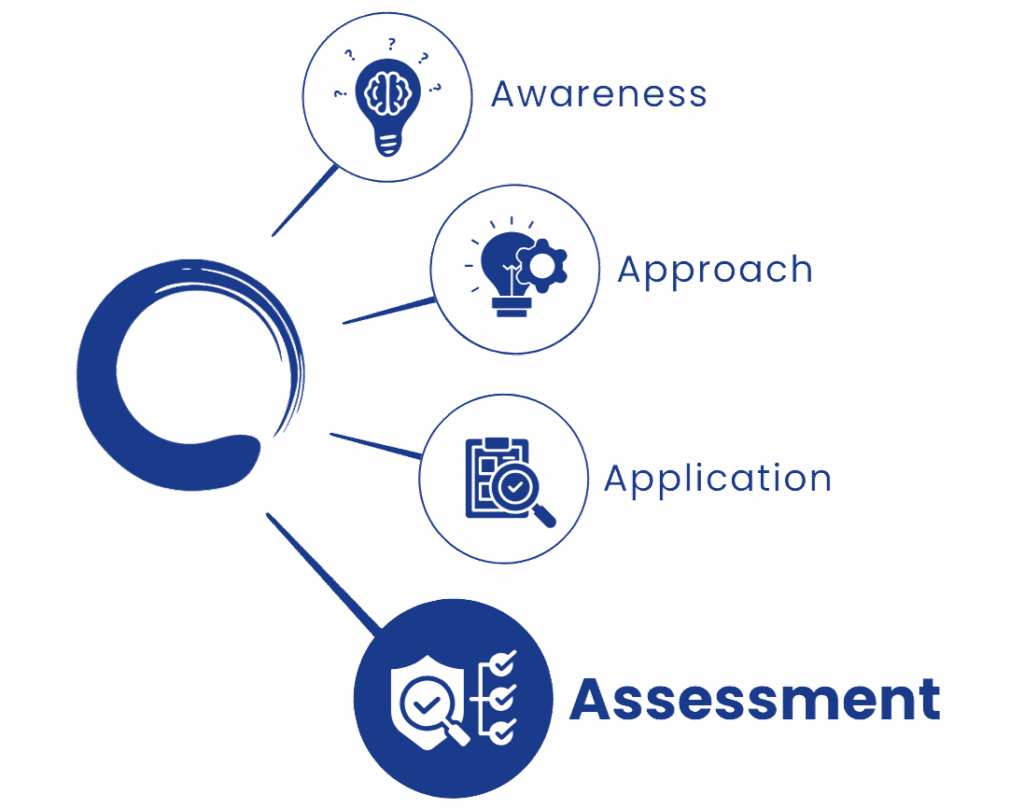 Awareness

Approach

Application

Assessment