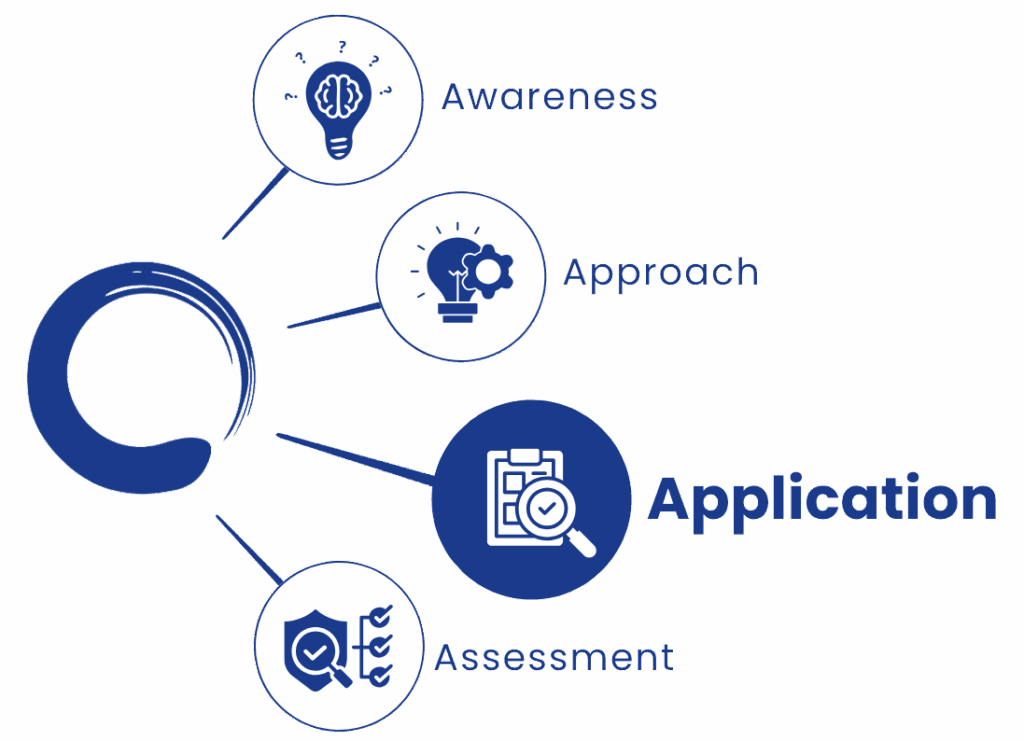 Awareness

Approach

Application

Assessment