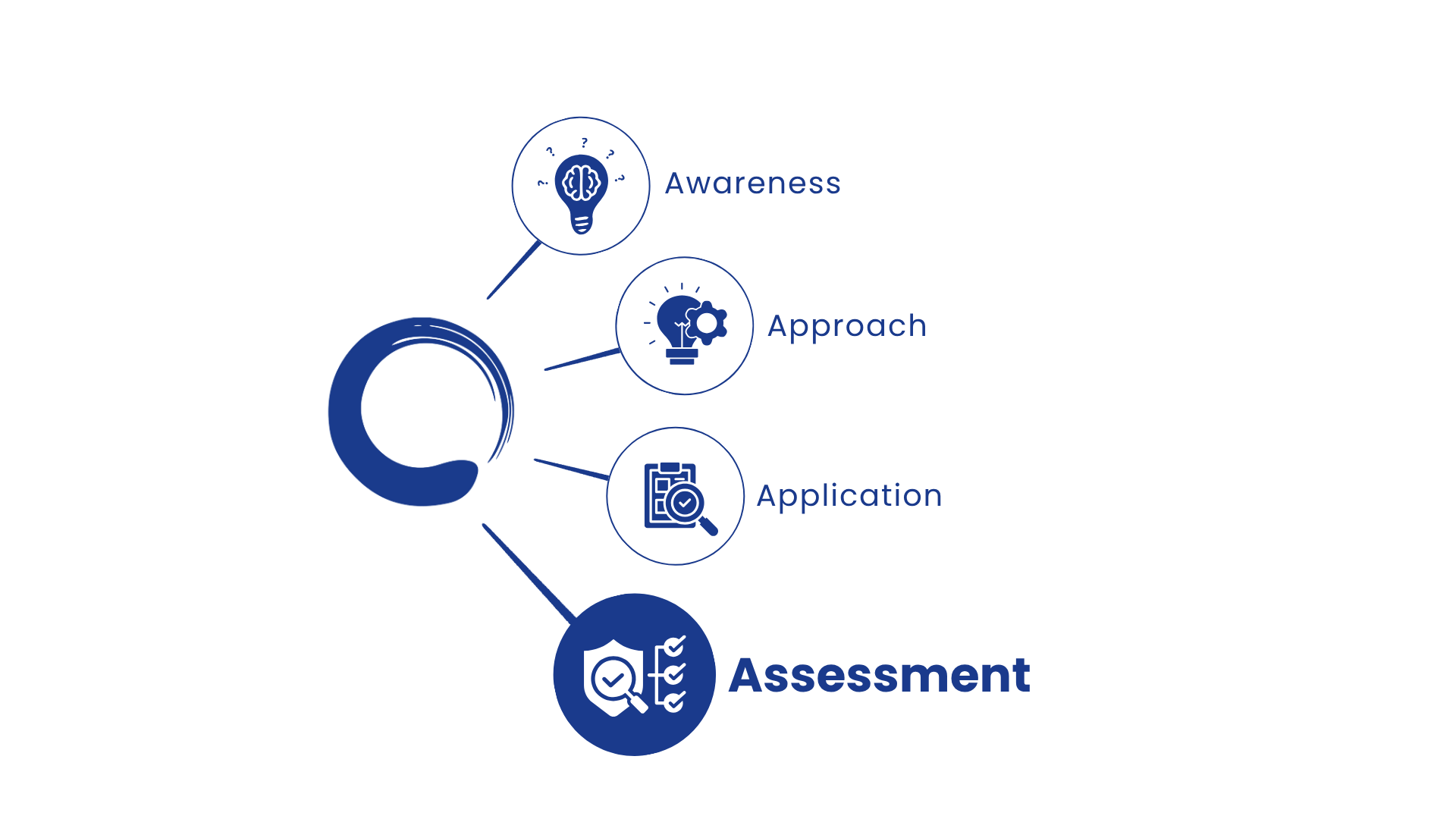 Awareness

Approach

Application

Assessment