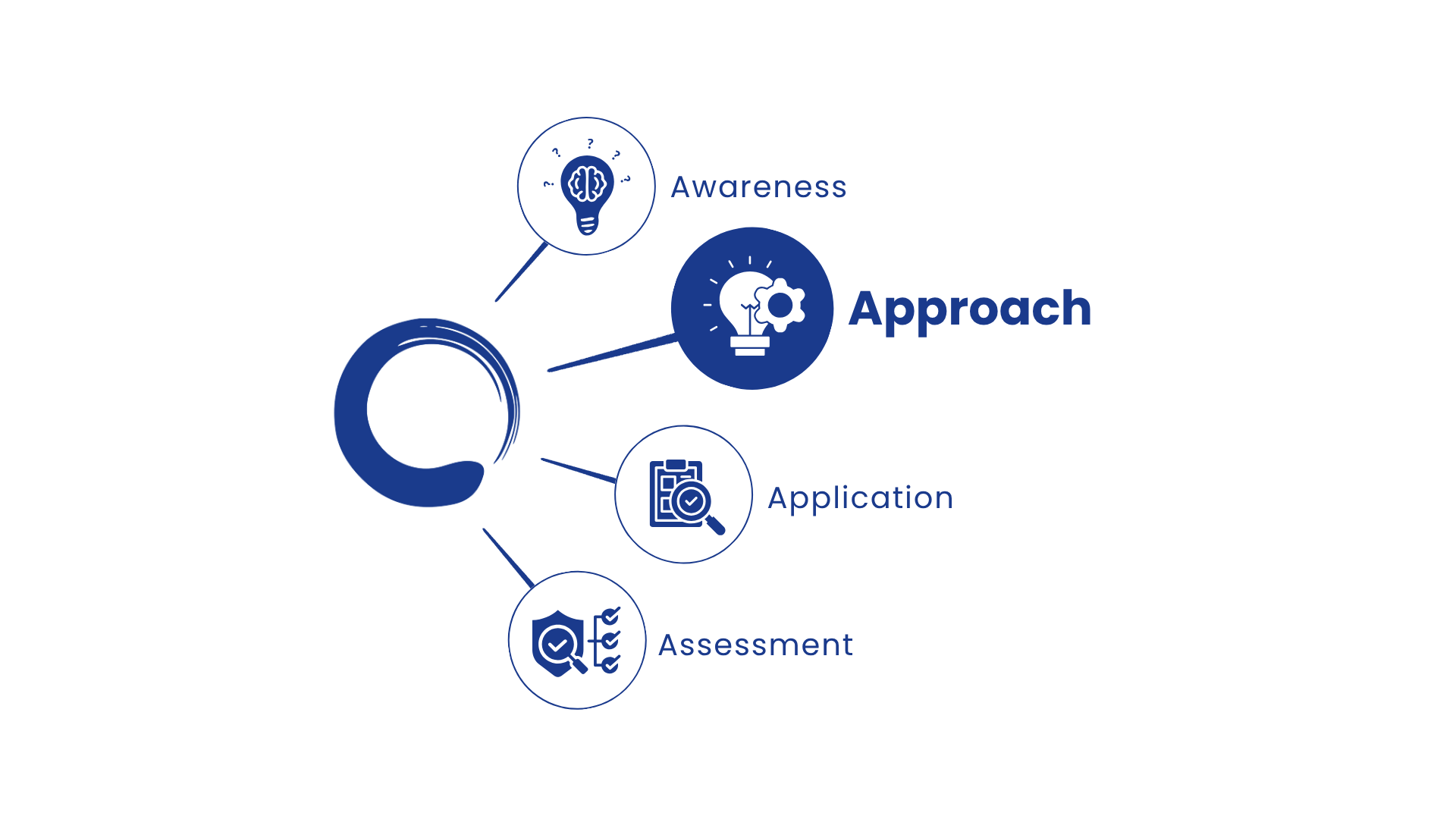 Awareness

Approach

Application

Assessment