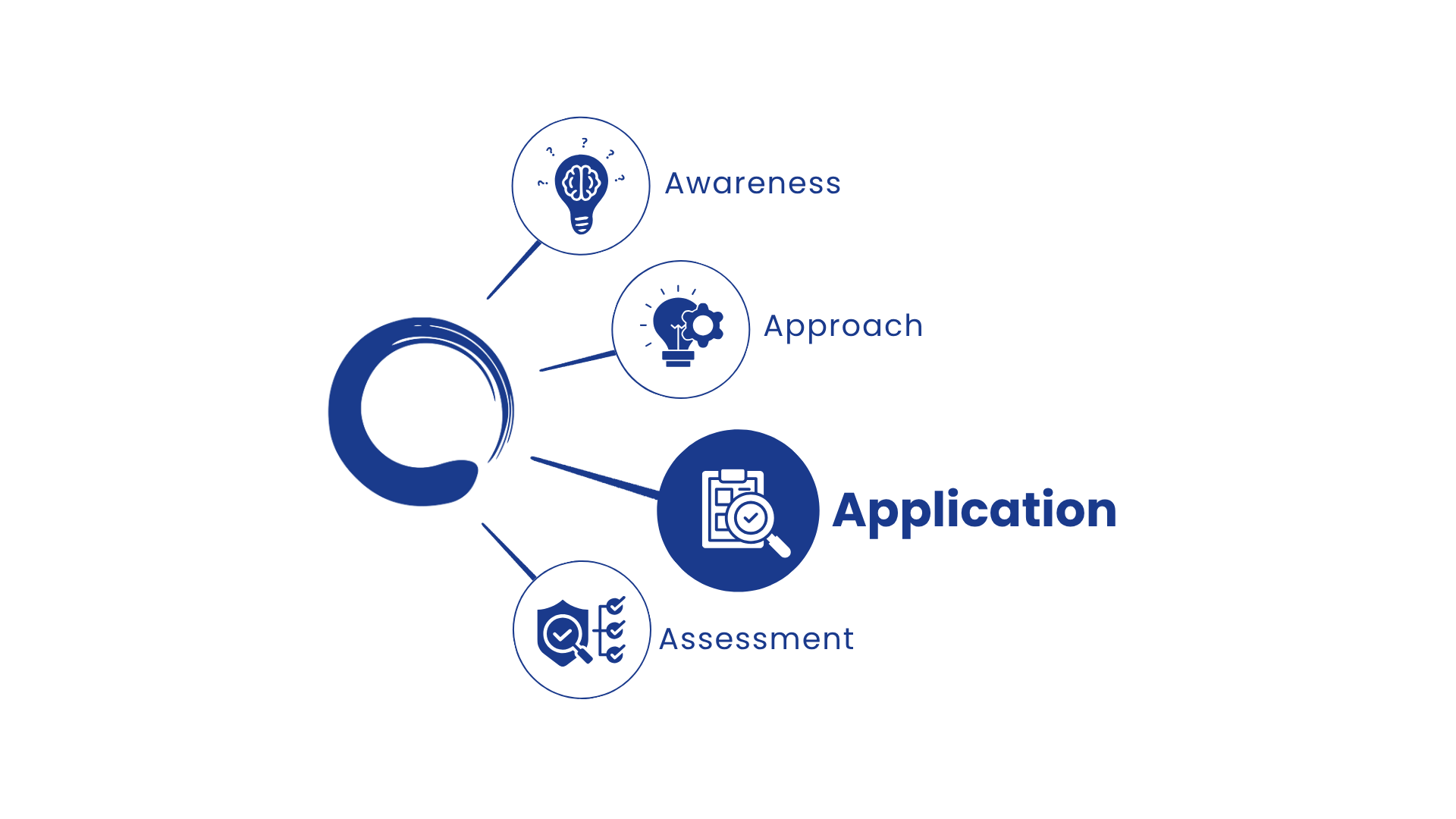 Awareness

Approach

Application

Assessment